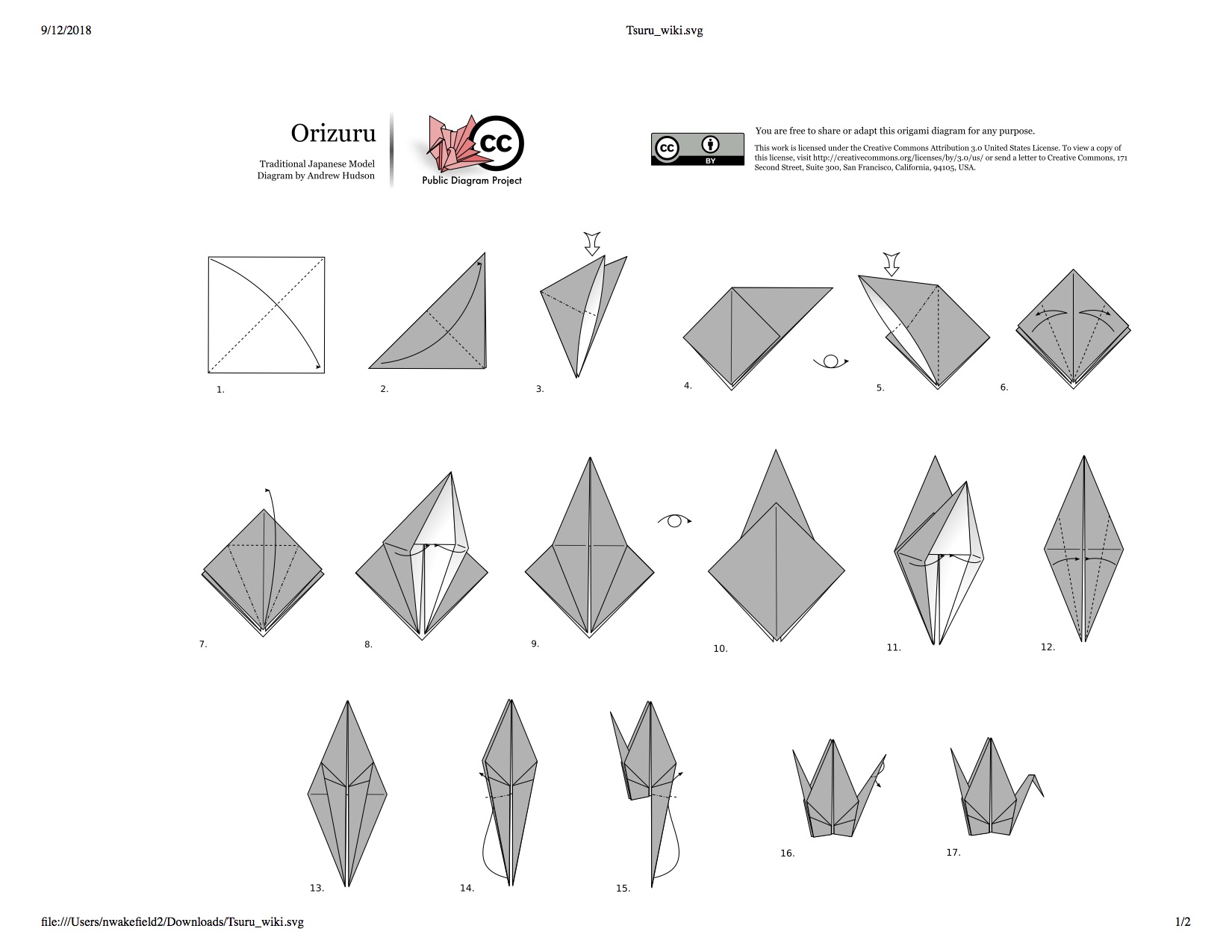 9/12/2018

Tsuru_wiki.svg

Orizuru

Traditional Japanese Model
Diagram by Andrew Hudson

cc

Public Diagram Project

cc BY

You are free to share or adapt this origami diagram for any purpose.

This work is licensed under the Creative Commons Attribution 3.0 United States License. To view a copy of this license, visit http://creativecommons.org/licenses/by/3.0/us/ or send a letter to Creative Commons, 171 Second Street, Suite 300, San Francisco, California, 94105, USA.

1.

2.

3.

4.

5.

6.

7.

8.

9.

10.

11.

12.

13.

14.

15.

16.

17.

file:///Users/nwakefield2/Downloads/Tsuru_wiki.svg

1/2