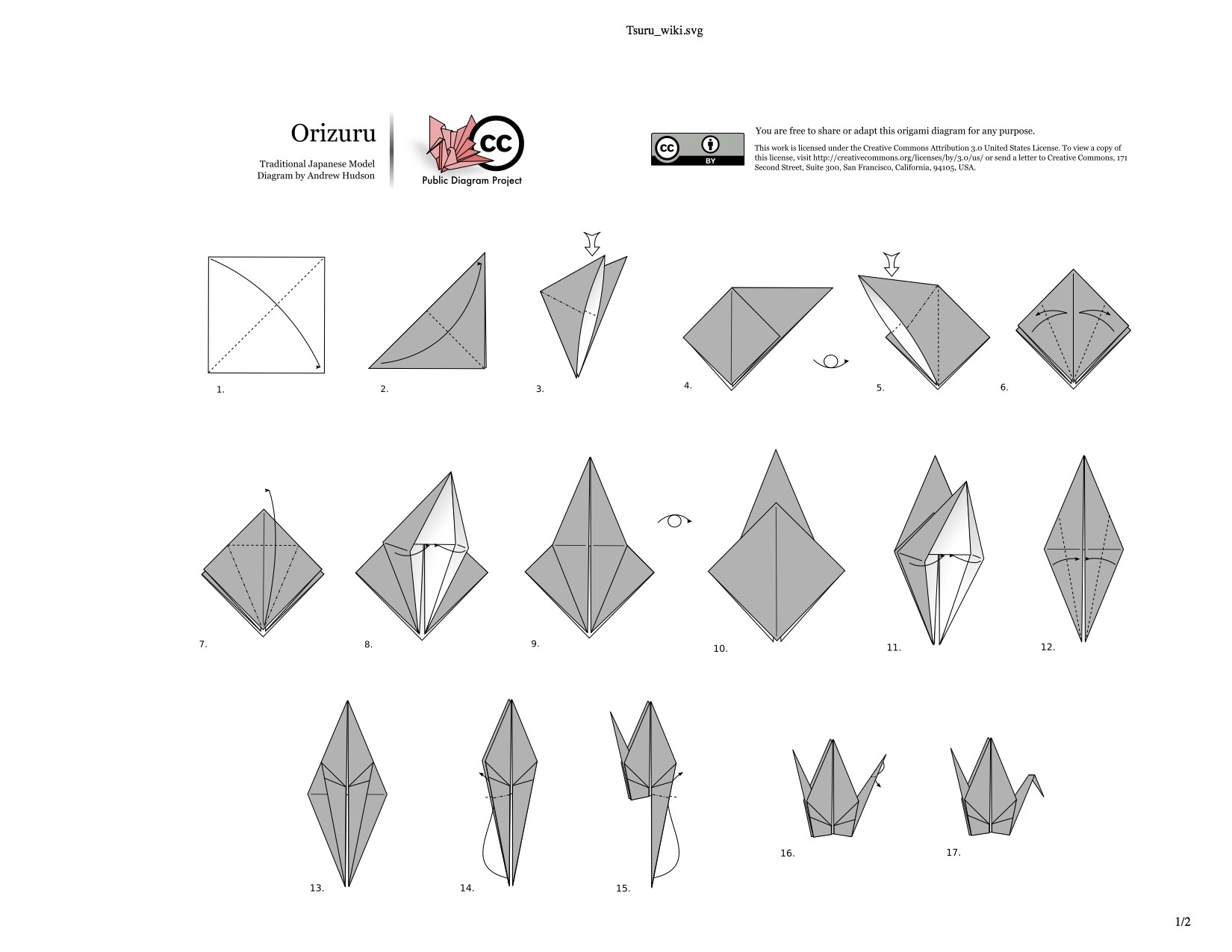 Tsuru_wiki.svg

Orizuru

Traditional Japanese Model
Diagram by Andrew Hudson

cc
Public Diagram Project

cc BY

You are free to share or adapt this origami diagram for any purpose.

This work is licensed under the Creative Commons Attribution 3.0 United States License. To view a copy of this license, visit http://creativecommons.org/licenses/by/3.0/us/ or send a letter to Creative Commons, 171 Second Street, Suite 300, San Francisco, California, 94105, USA.

1.

2.

3.

4.

5.

6.

7.

8.

9.

10.

11.

12.

13.

14.

15.

16.

17.

1/2